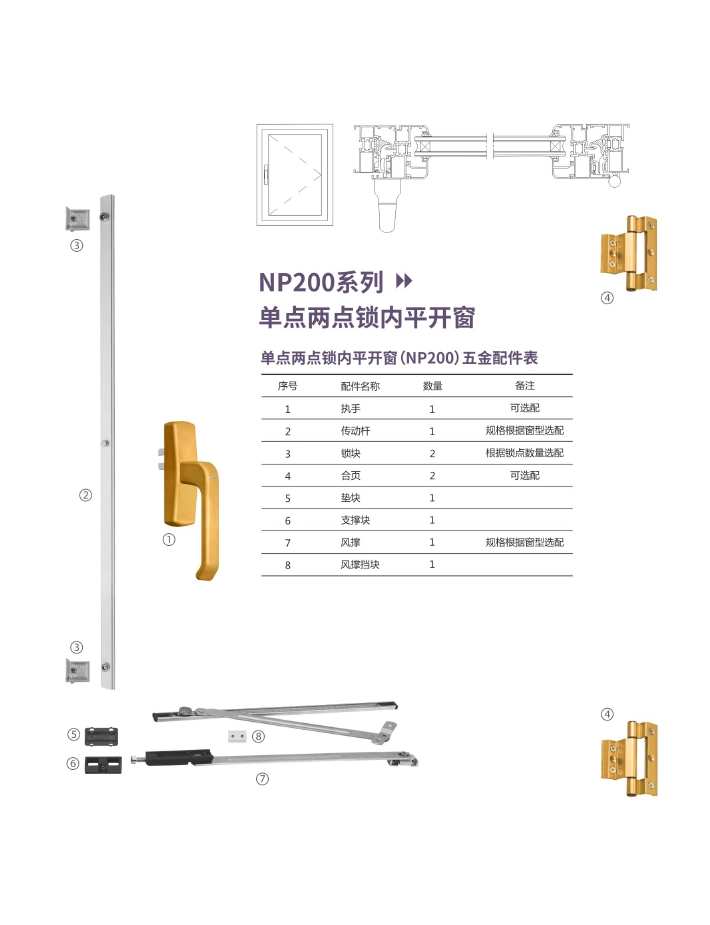 ③

④

NP200系列

单点两点锁内平开窗

单点两点锁内平开窗（NP200）五金配件表

| 序号 | 配件名称 | 数量 | 备注 |
|---|---|---|---|
| 1 | 执手 | 1 | 可选配 |
| 2 | 传动杆 | 1 | 规格根据窗型选配 |
| 3 | 锁块 | 2 | 根据锁点数量选配 |
| 4 | 合页 | 2 | 可选配 |
| 5 | 垫块 | 1 | |
| 6 | 支撑块 | 1 | |
| 7 | 风撑 | 1 | 规格根据窗型选配 |
| 8 | 风撑挡块 | 1 | |

②

①

③

⑤

⑥

⑧

⑦

④